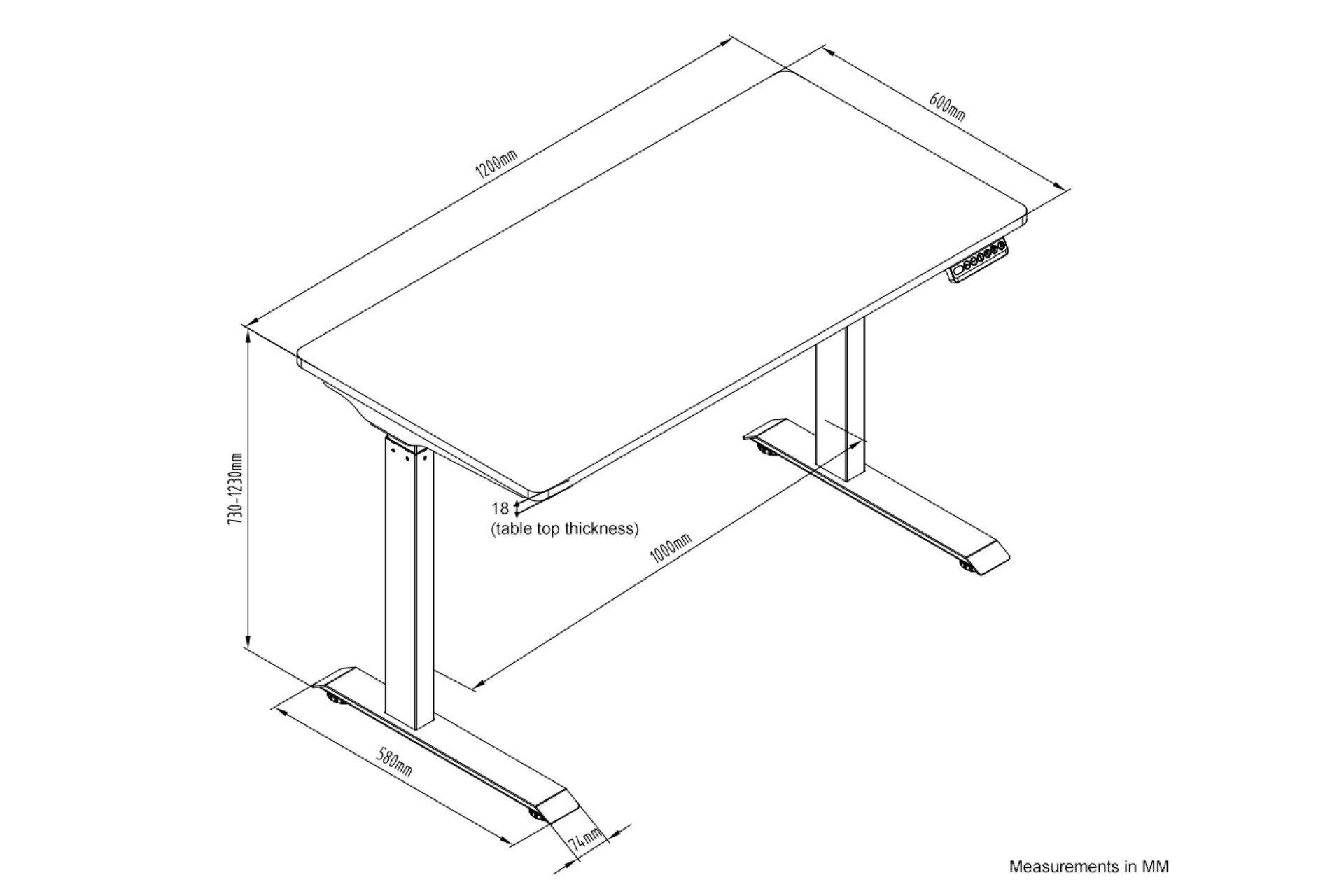 1200mm

600mm

730-1230mm

18
(table top thickness)

1000mm

580mm

74mm

Measurements in MM